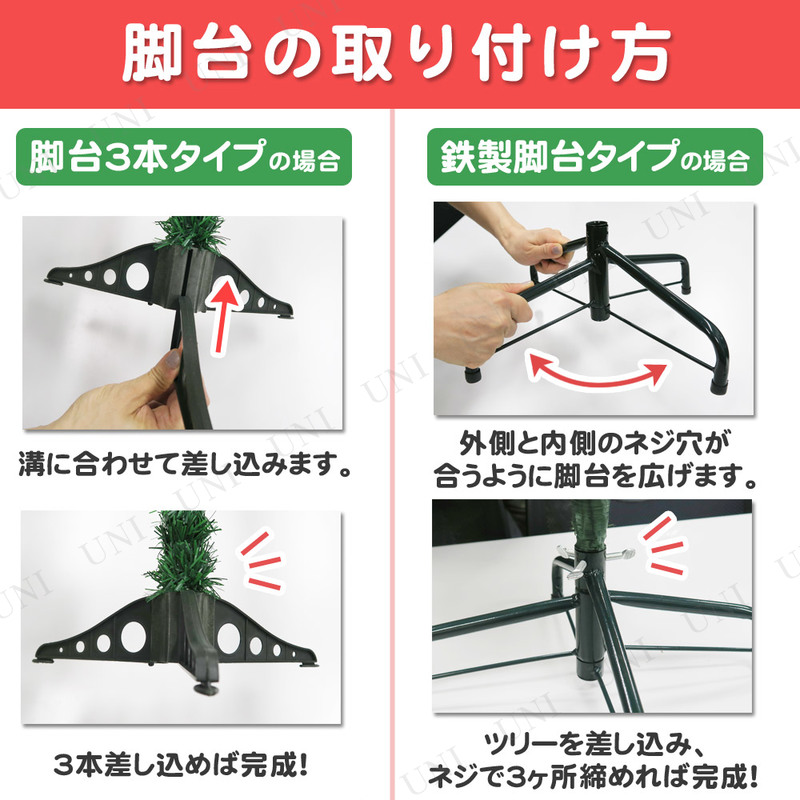 脚台の取り付け方

脚台3本タイプの場合

溝に合わせて差し込みます。

3本差し込めば完成!

鉄製脚台タイプの場合

外側と内側のネジ穴が合うように脚台を広げます。

ツリーを差し込み、ネジで3ヶ所締めれば完成!

UNI