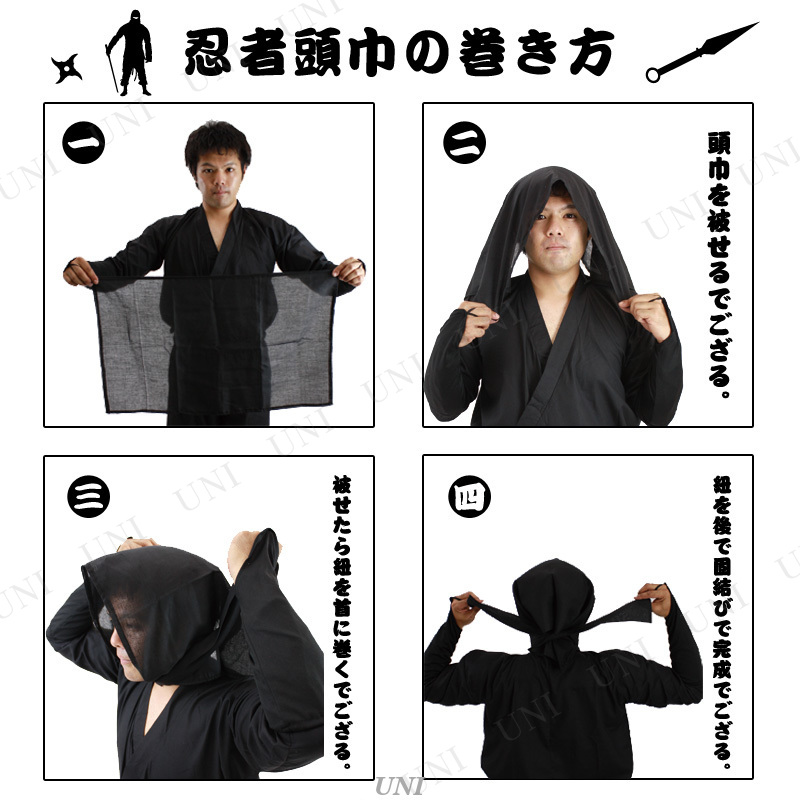 忍者頭巾の巻き方

一

二
頭巾を被せるでござる。

三
被せたら紐を首に巻くでござる。

四
紐を後で固結びで完成でござる。

UNI